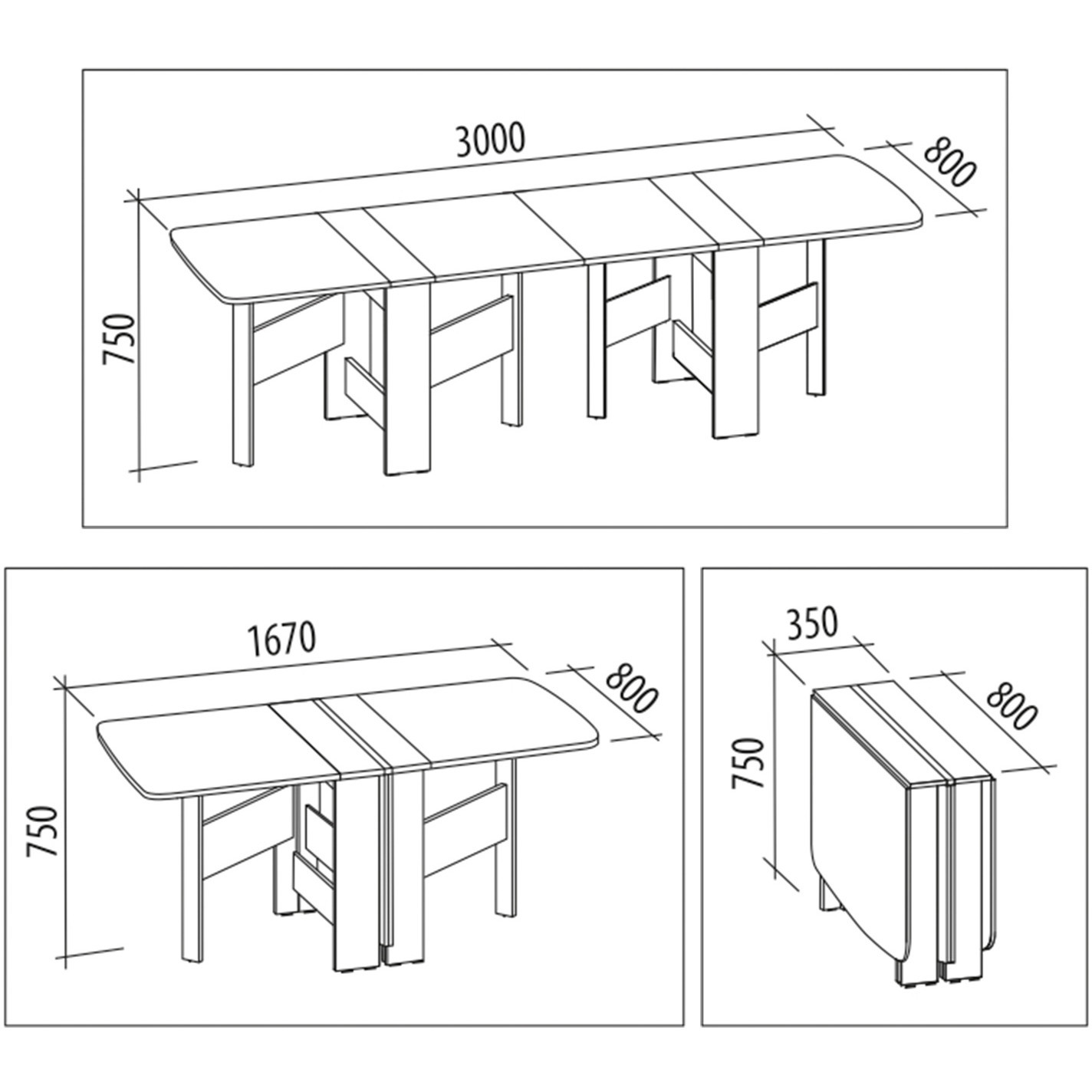 3000
800
750

1670
800
750

350
800
750