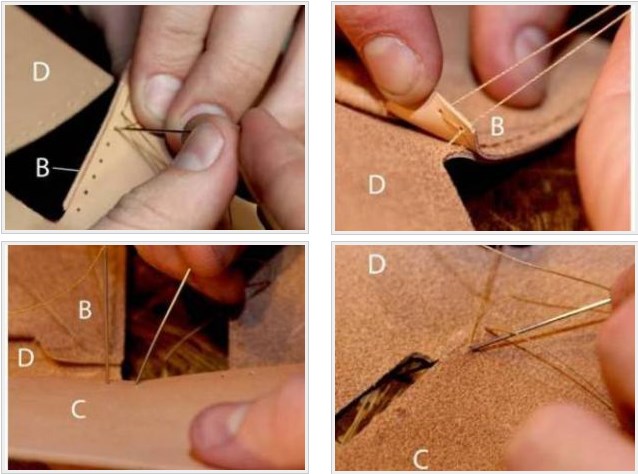 D
B

B
D

B
D
C

D
C