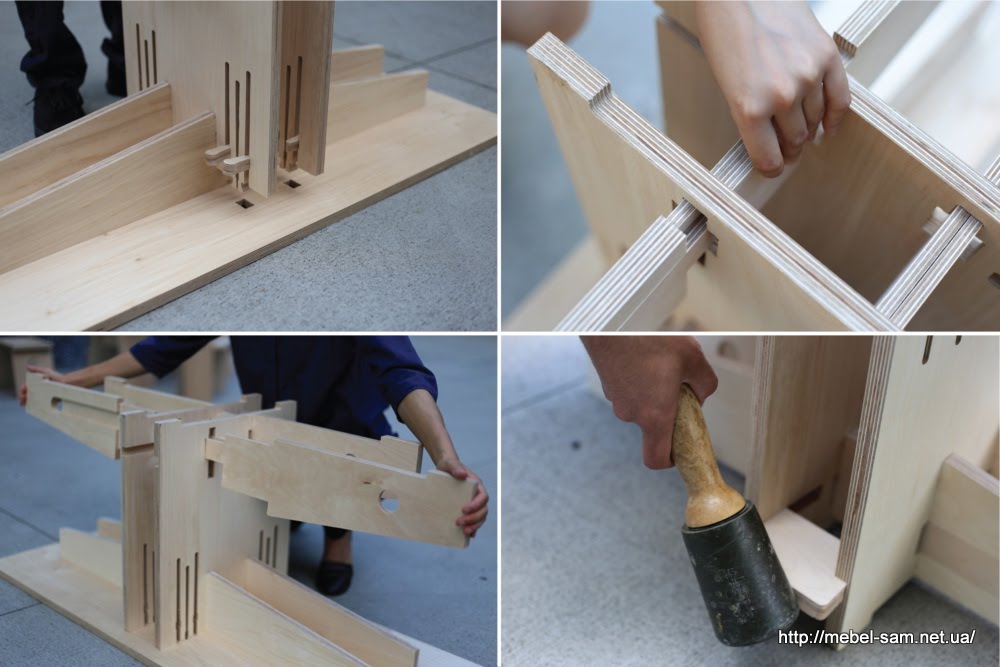 http://mebel-sam.net.ua/