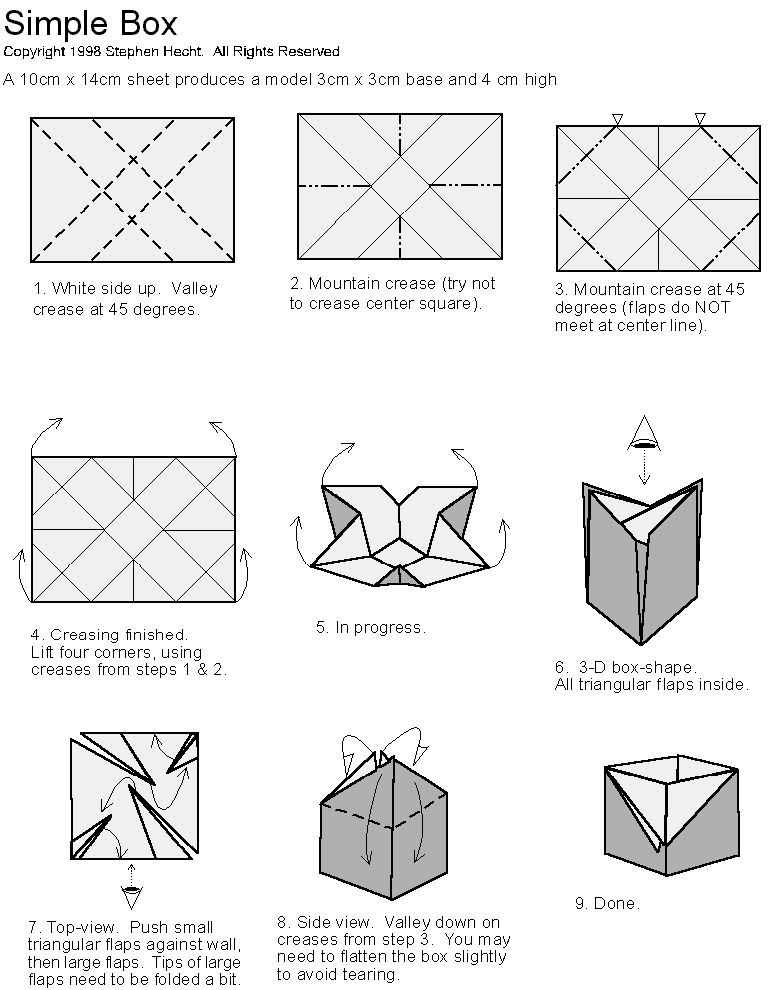 Simple Box
Copyright 1998 Stephen Hecht. All Rights Reserved
A 10cm x 14cm sheet produces a model 3cm x 3cm base and 4 cm high

1. White side up. Valley crease at 45 degrees.

2. Mountain crease (try not to crease center square).

3. Mountain crease at 45 degrees (flaps do NOT meet at center line).

4. Creasing finished. Lift four corners, using creases from steps 1 & 2.

5. In progress.

6. 3-D box-shape. All triangular flaps inside.

7. Top-view. Push small triangular flaps against wall, then large flaps. Tips of large flaps need to be folded a bit.

8. Side view. Valley down on creases from step 3. You may need to flatten the box slightly to avoid tearing.

9. Done.