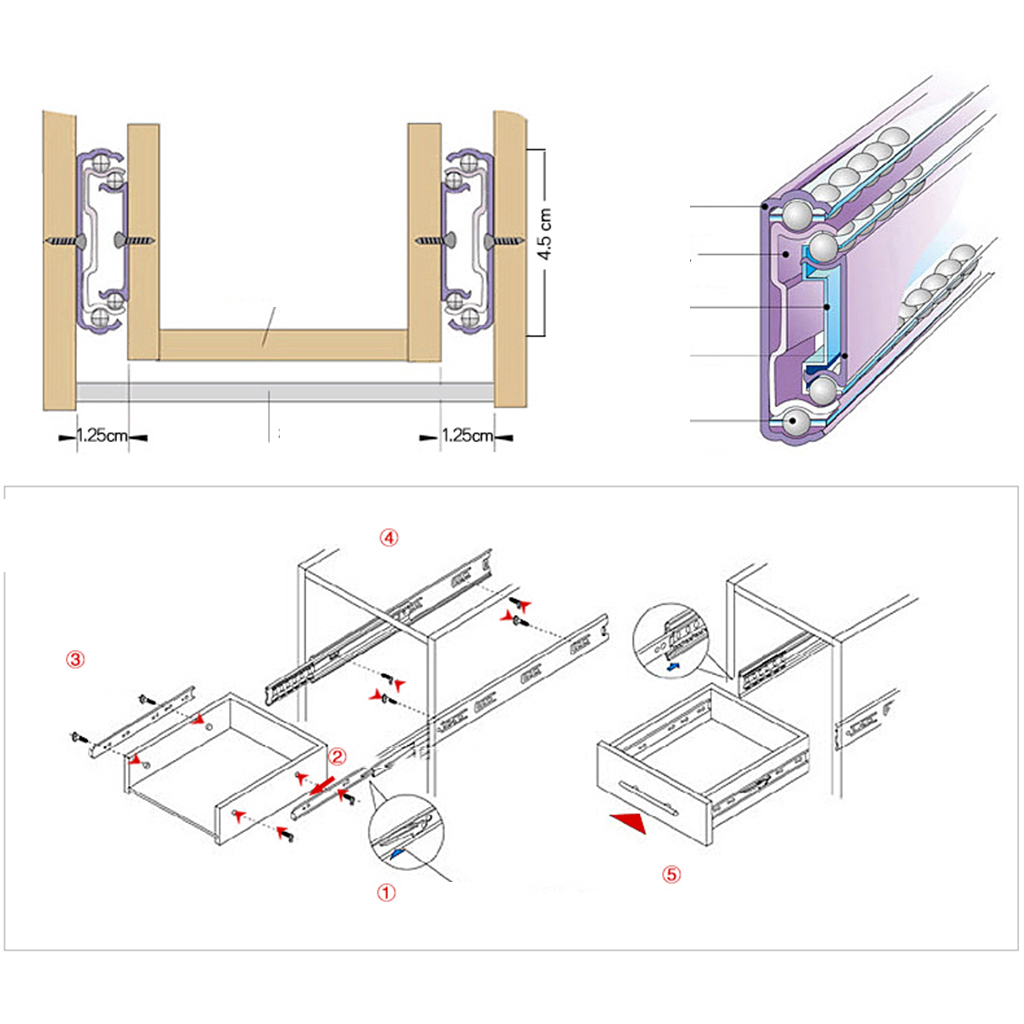 4.5 cm

1.25cm

1.25cm

④

③

②

①

⑤